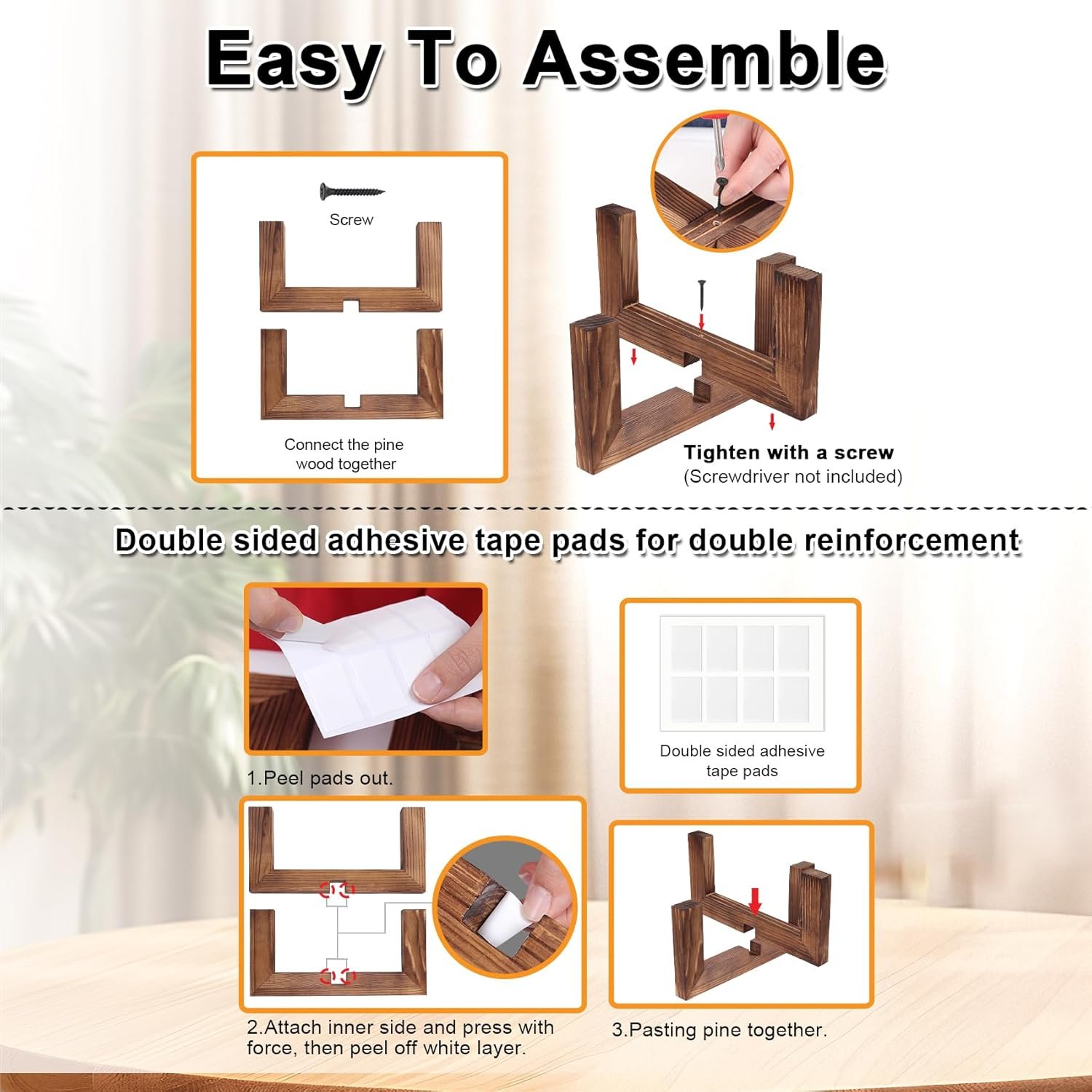 Easy To Assemble

Screw

Connect the pine wood together

Tighten with a screw
(Screwdriver not included)

Double sided adhesive tape pads for double reinforcement

1.Peel pads out.

Double sided adhesive tape pads

2.Attach inner side and press with force, then peel off white layer.

3.Pasting pine together.