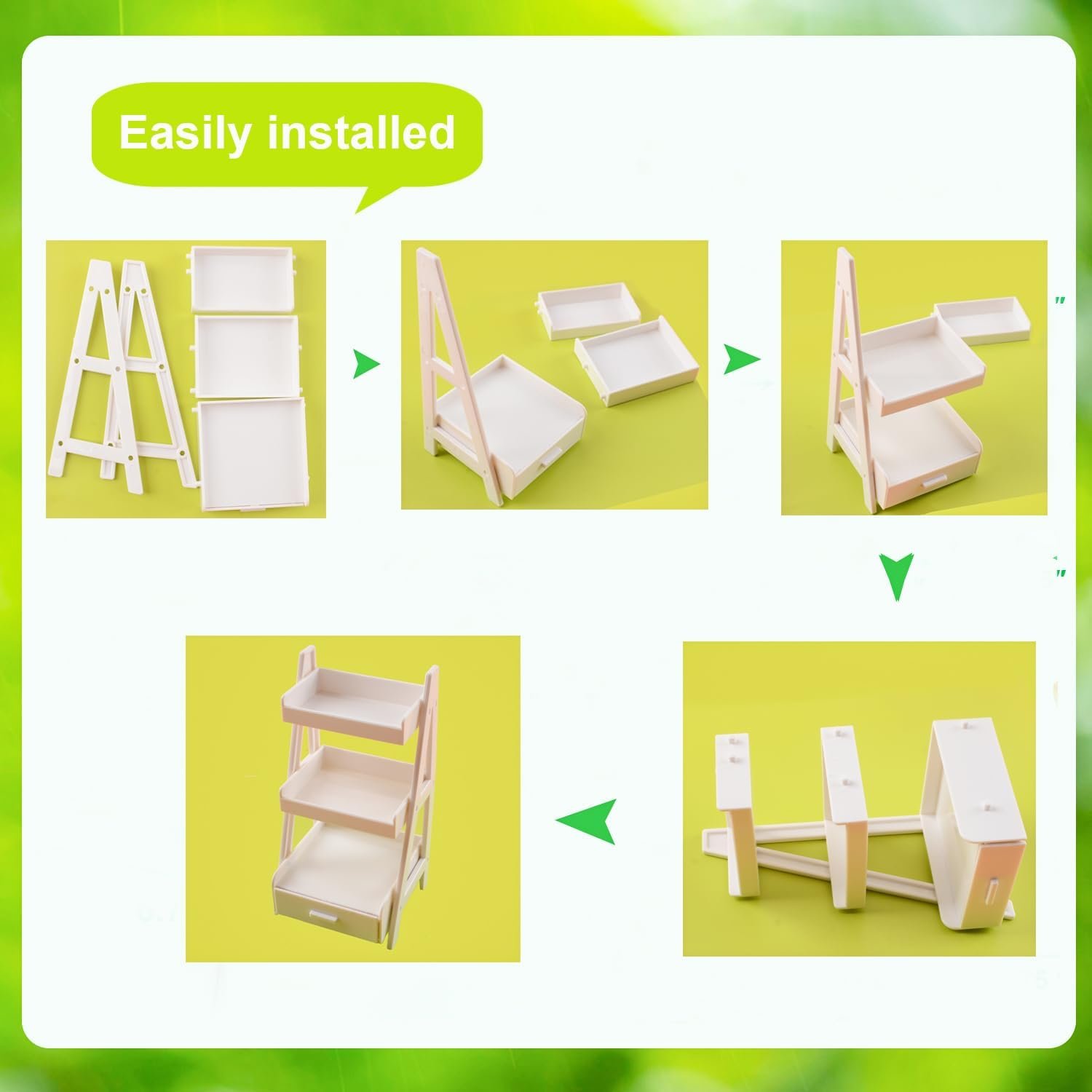 Easily installed