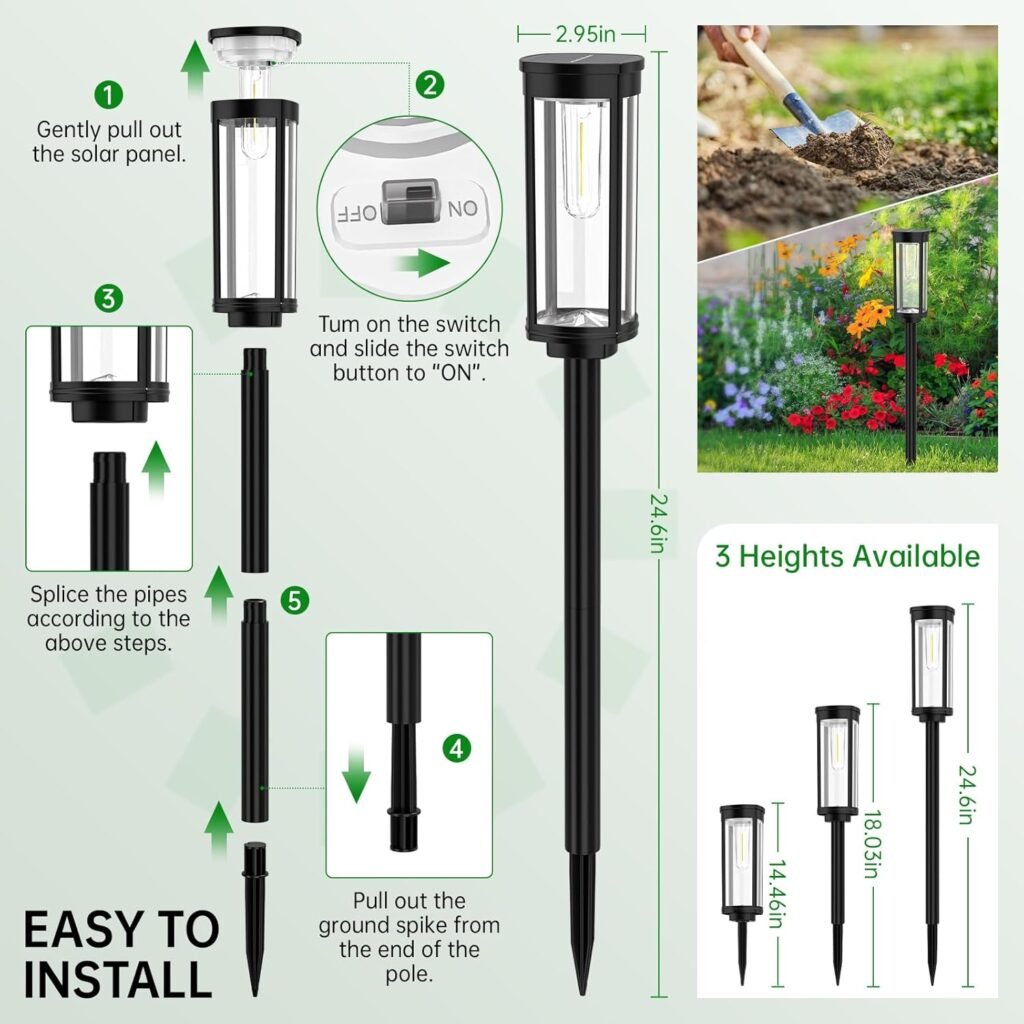 1
Gently pull out the solar panel.

2
OFF ON
Tum on the switch and slide the switch button to "ON".

3
Splice the pipes according to the above steps.

5

4
Pull out the ground spike from the end of the pole.

EASY TO INSTALL

2.95in
24.6in

3 Heights Available
14.46in
18.03in
24.6in